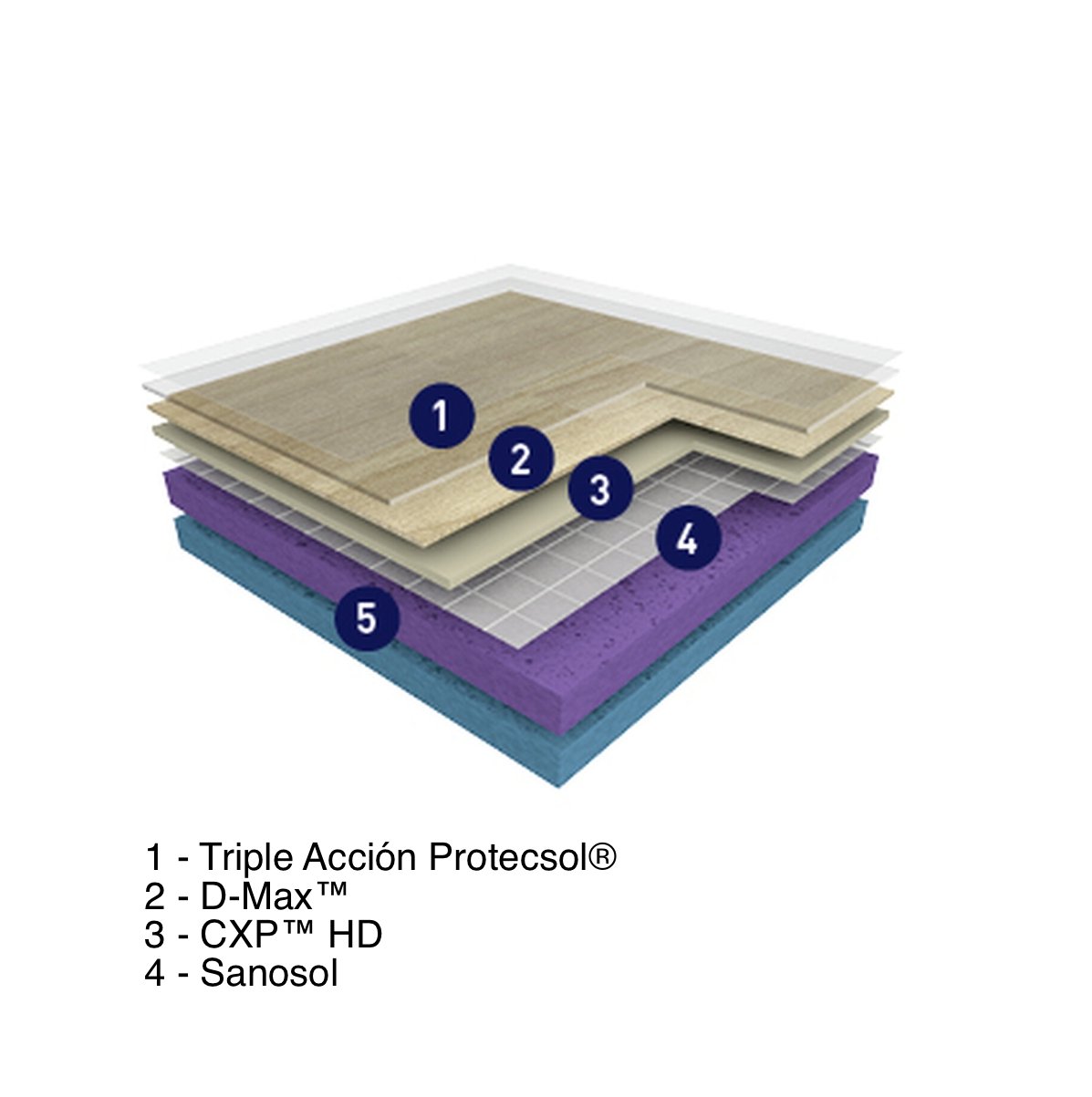 1
2
3
4
5

1 - Triple Acción Protecsol®
2 - D-Max™
3 - CXP™ HD
4 - Sanosol